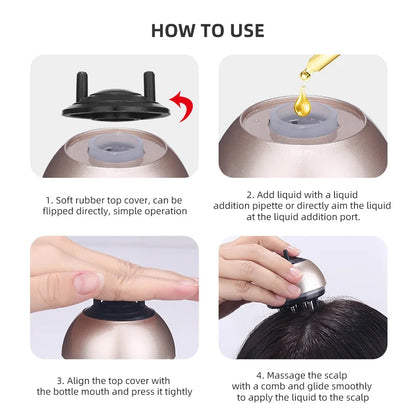 HOW TO USE

1. Soft rubber top cover, can be flipped directly, simple operation

2. Add liquid with a liquid addition pipette or directly aim the liquid at the liquid addition port.

3. Align the top cover with the bottle mouth and press it tightly

4. Massage the scalp with a comb and glide smoothly to apply the liquid to the scalp